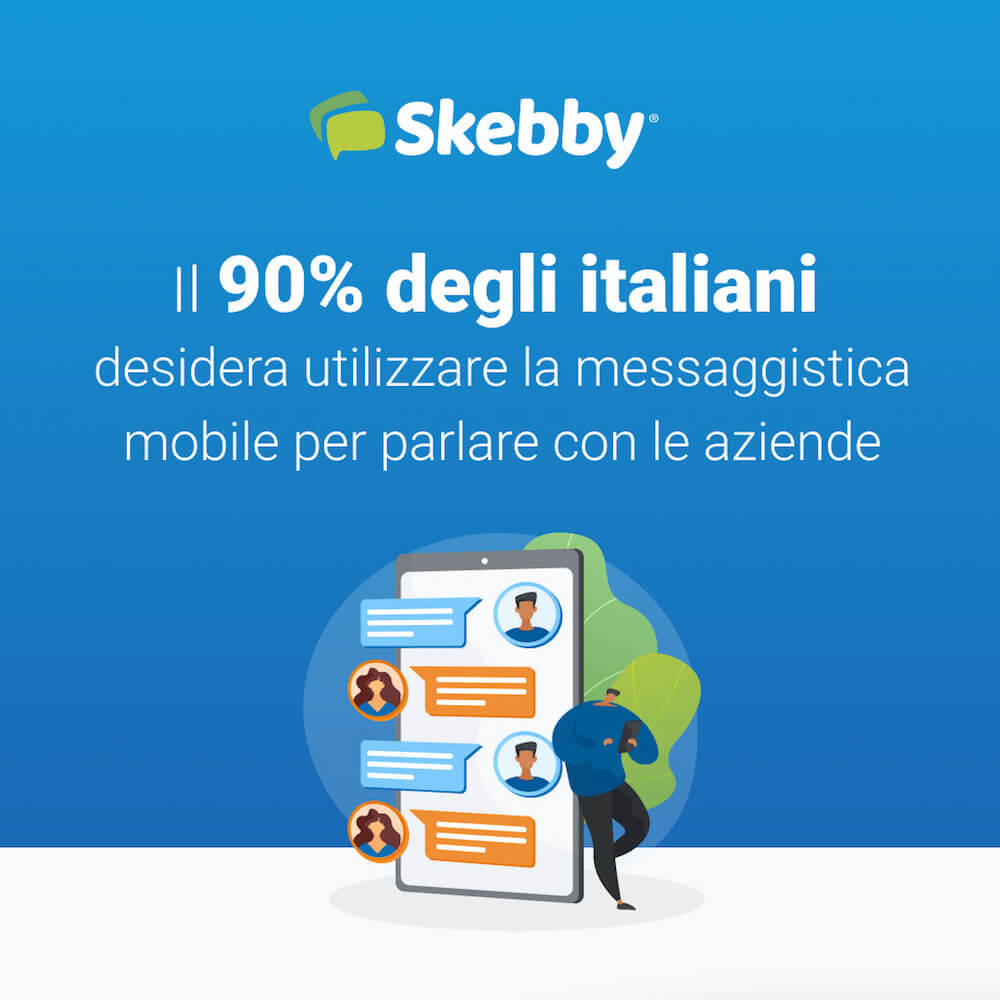 Skebby®

Il 90% degli italiani desidera utilizzare la messaggistica mobile per parlare con le aziende